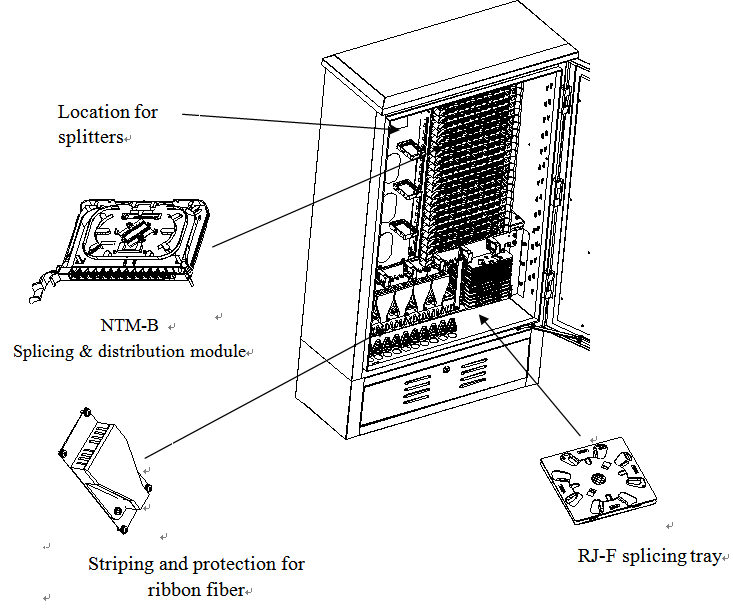 Location for splitters

NTM-B
Splicing & distribution module

Striping and protection for ribbon fiber

RJ-F splicing tray