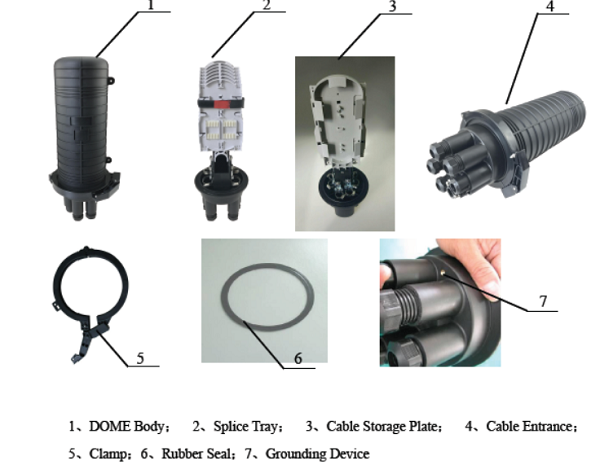 1

2

3

4

5

6

7

1、DOME Body； 2、Splice Tray； 3、Cable Storage Plate； 4、Cable Entrance；
5、Clamp；6、Rubber Seal；7、Grounding Device