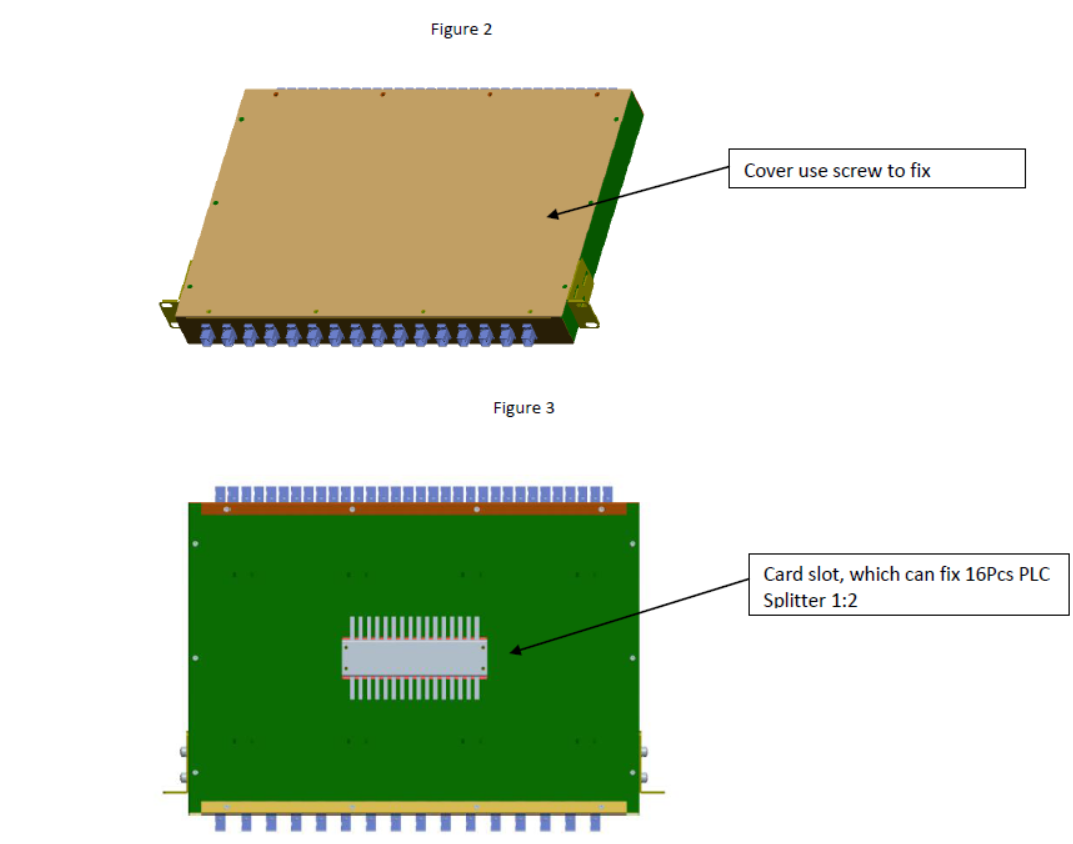 Figure 2

Cover use screw to fix

Figure 3

Card slot, which can fix 16Pcs PLC Splitter 1:2