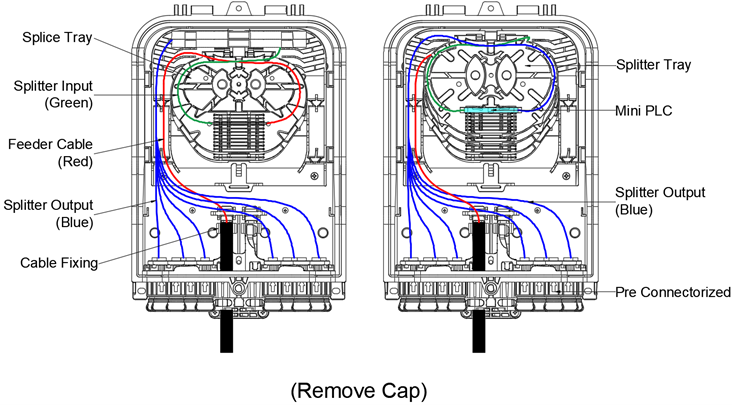 Splice Tray

Splitter Input
(Green)

Feeder Cable
(Red)

Splitter Output
(Blue)

Cable Fixing

Splitter Tray

Mini PLC

Splitter Output
(Blue)

Pre Connectorized

(Remove Cap)