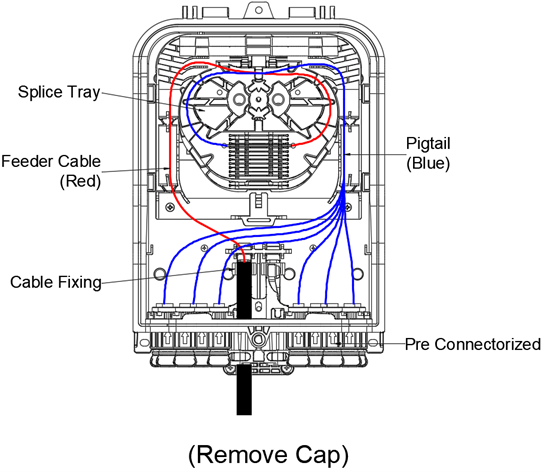 Splice Tray

Feeder Cable
(Red)

Pigtail
(Blue)

Cable Fixing

Pre Connectorized

(Remove Cap)